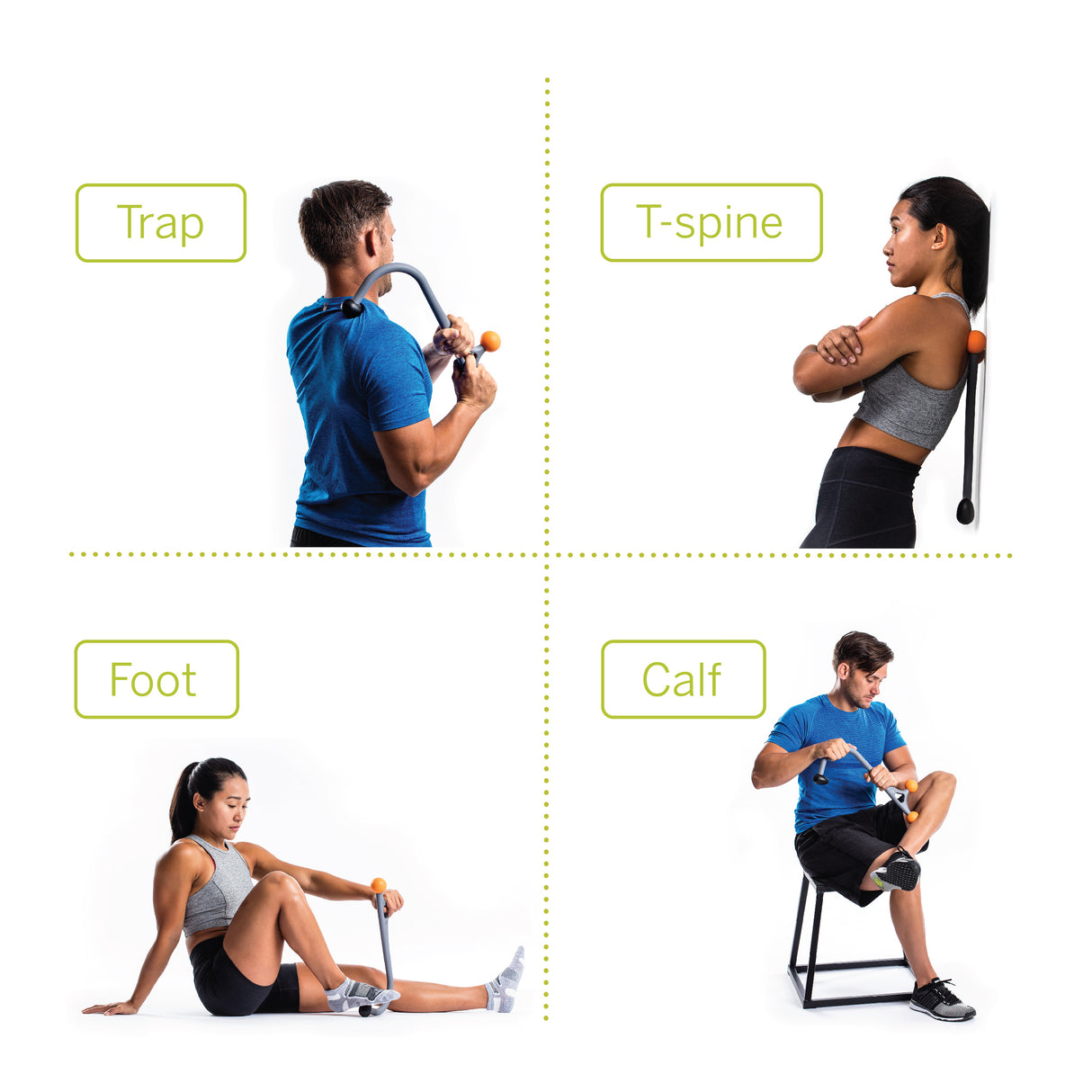 Trap

T-spine

Foot

Calf